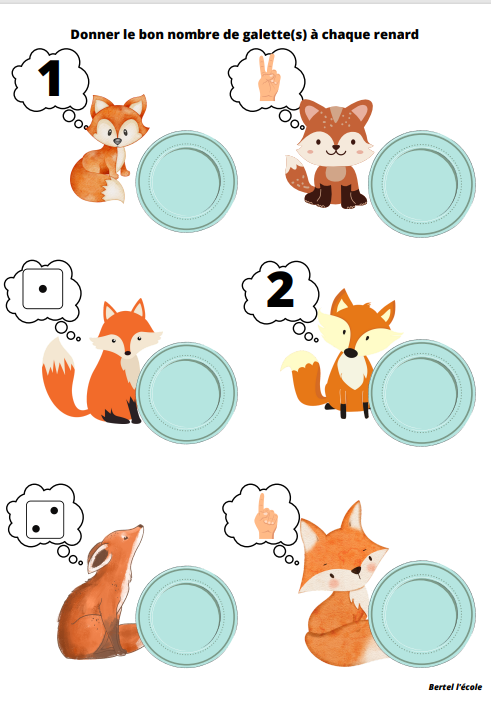 Donner le bon nombre de galette(s) à chaque renard

1

2

Bertel l'école