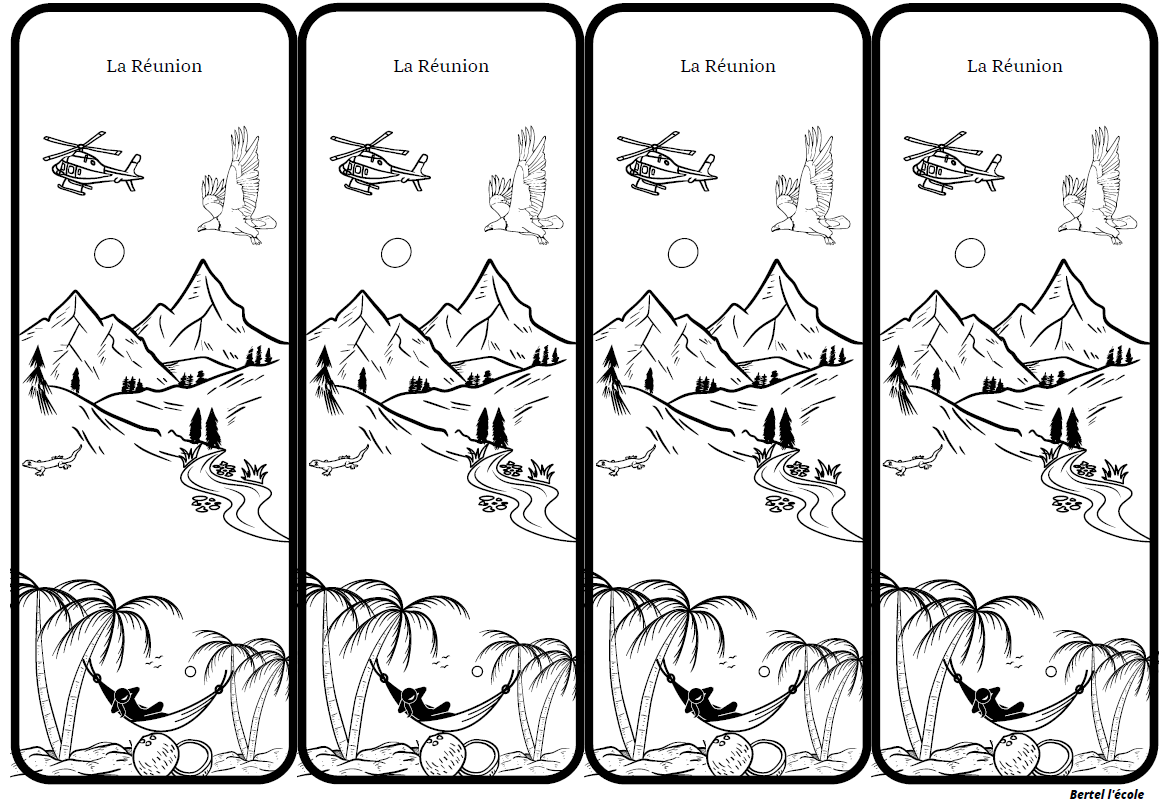 La Réunion

La Réunion

La Réunion

La Réunion

Bertel l'école