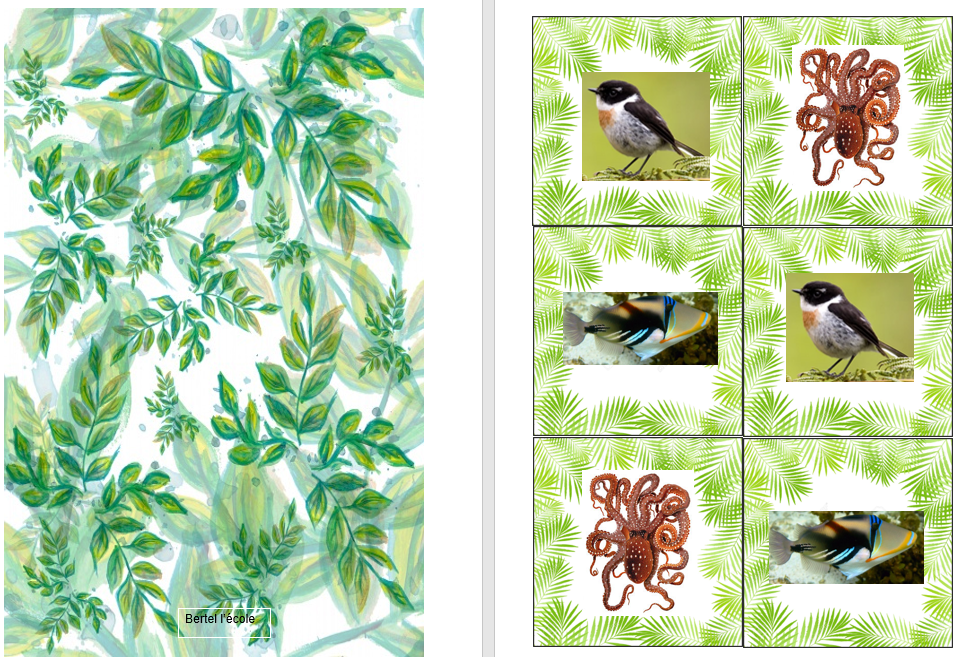 Bertel l'école