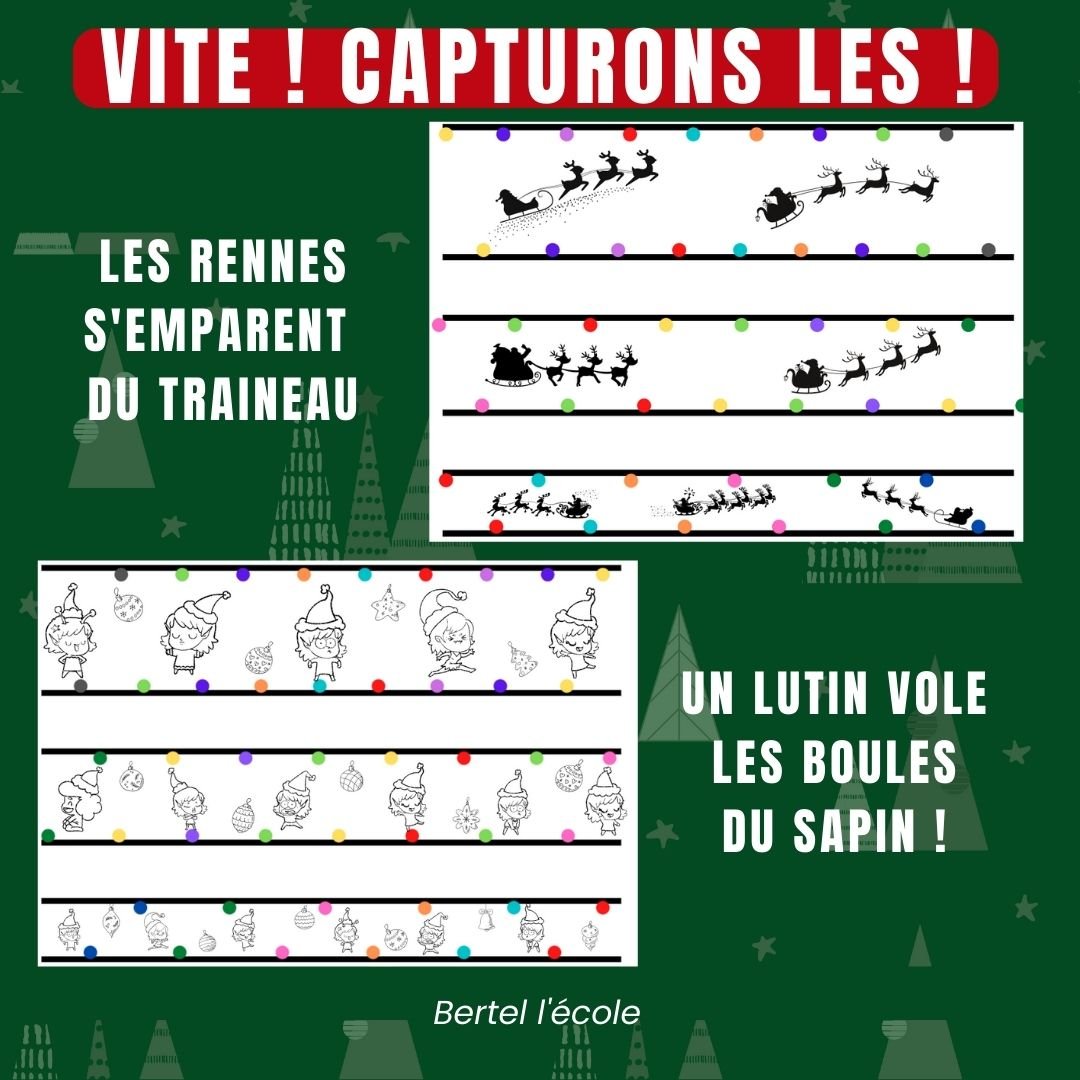 VITE ! CAPTURONS LES !

LES RENNES S'EMPARENT DU TRAINEAU

UN LUTIN VOLE LES BOULES DU SAPIN !

Bertel l'école